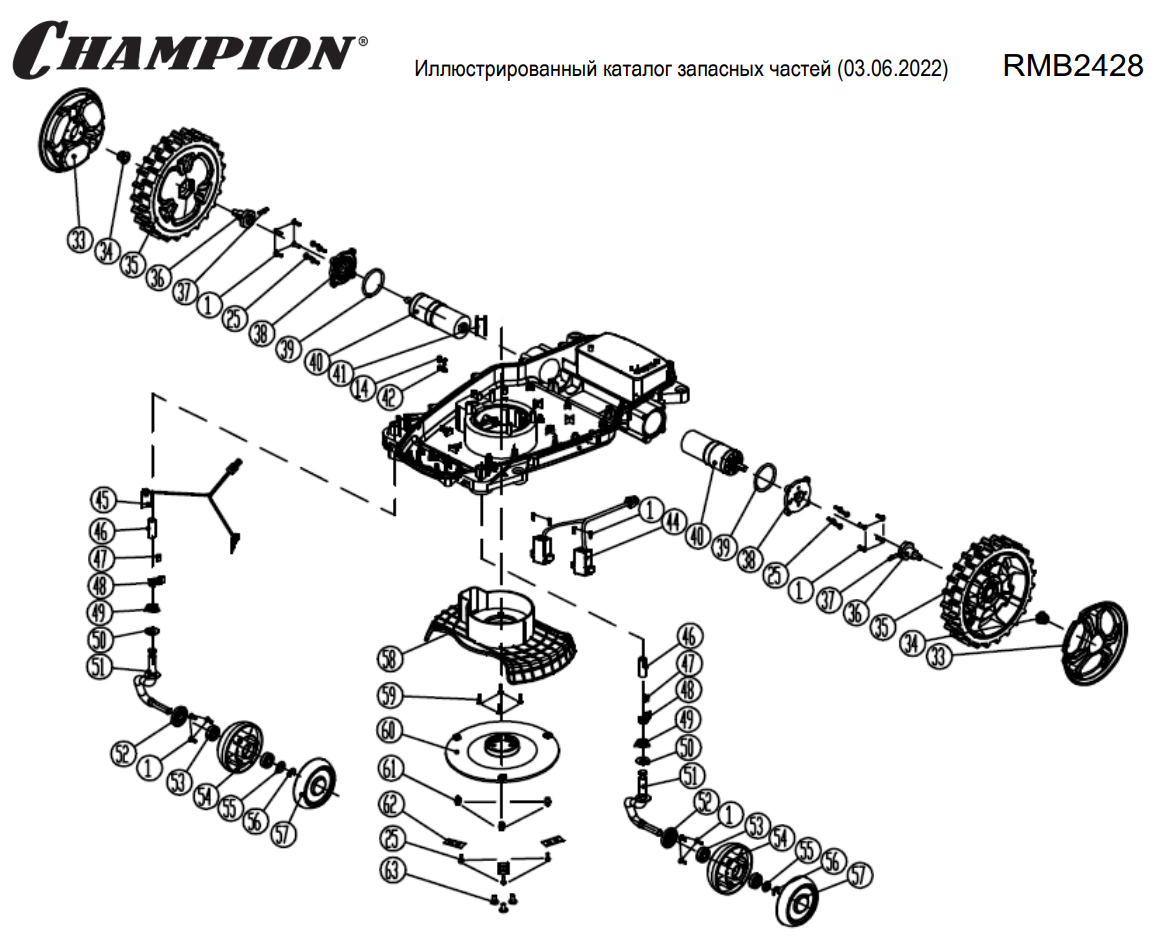 CHAMPION®

Иллюстрированный каталог запасных частей (03.06.2022)

RMB2428

33
34
35
36
37
1
25
38
39
40
41
14
42

45
46
47
48
49
50
51
52
1
53
54
55
56
57

1
44
40
39
38
25
1
37
36
35
34
33

58
59
60
61
62
25
63

46
47
48
49
50
51
52
1
53
54
55
56
57