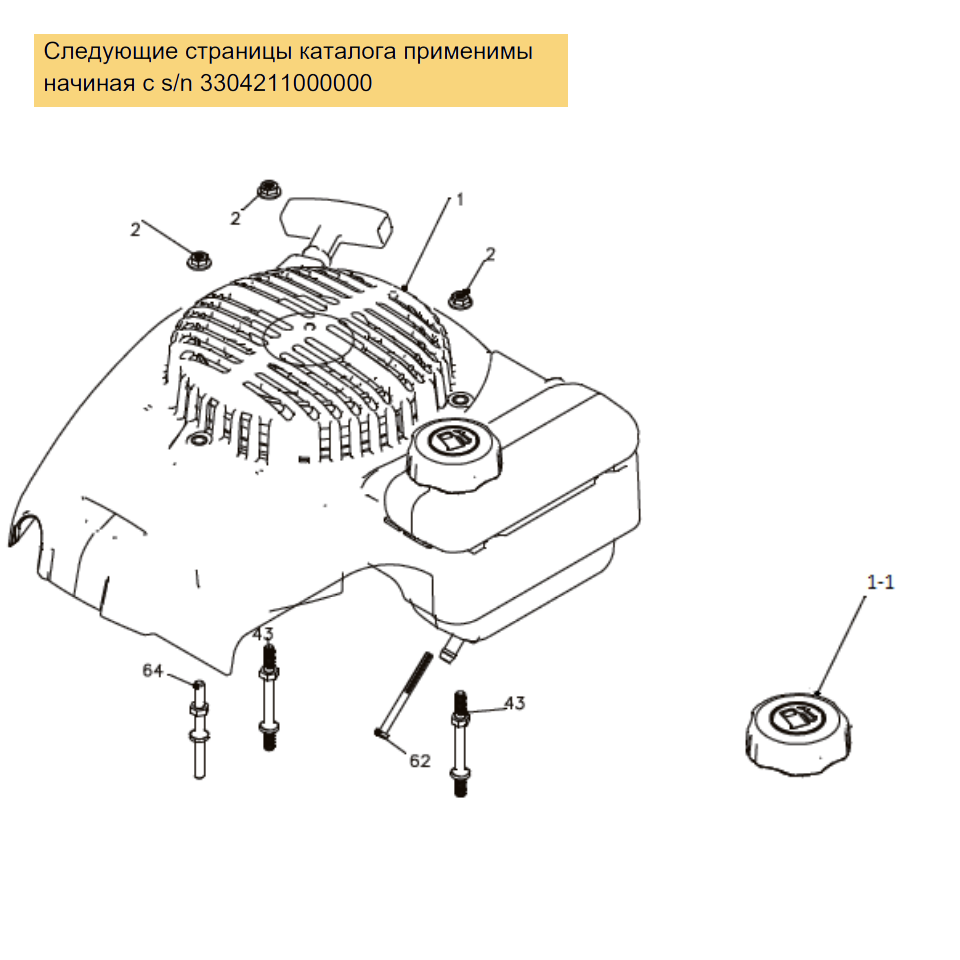 Следующие страницы каталога применимы начиная с s/n 3304211000000

2
2
1
2
1-1
43
64
43
62