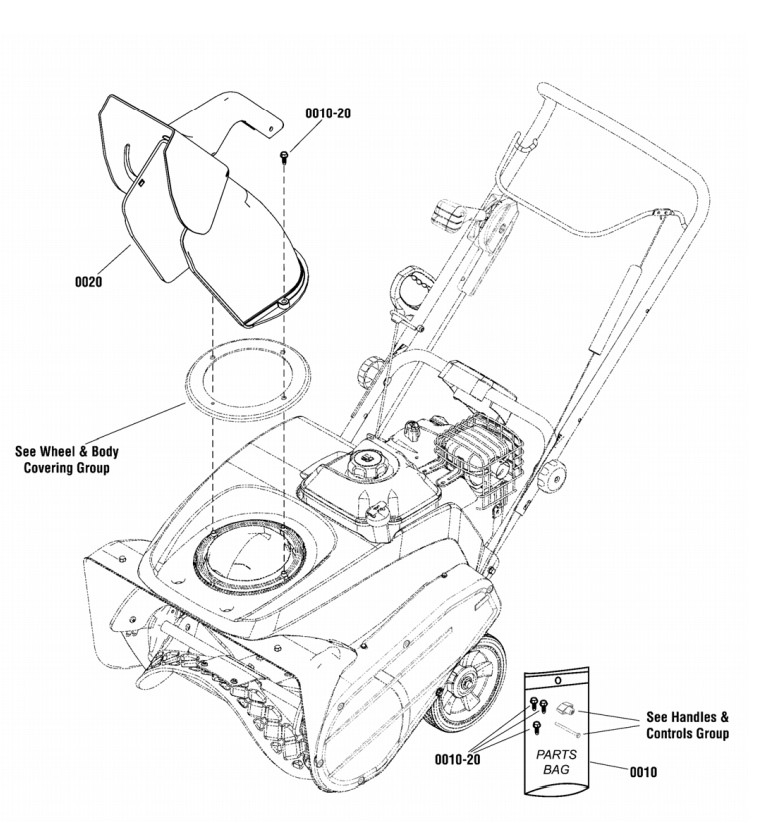 0010-20

0020

See Wheel & Body Covering Group

See Handles & Controls Group

0010-20

PARTS BAG

0010