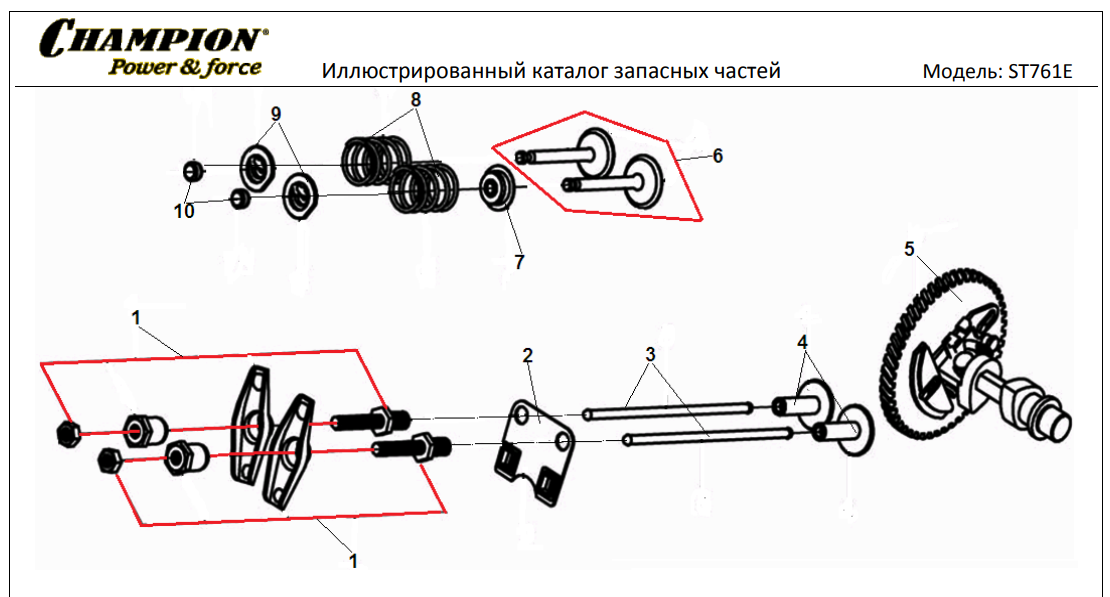 CHAMPION®
Power & force

Иллюстрированный каталог запасных частей

Модель: ST761E

9
8
6
10
7
5
1
2
3
4
1