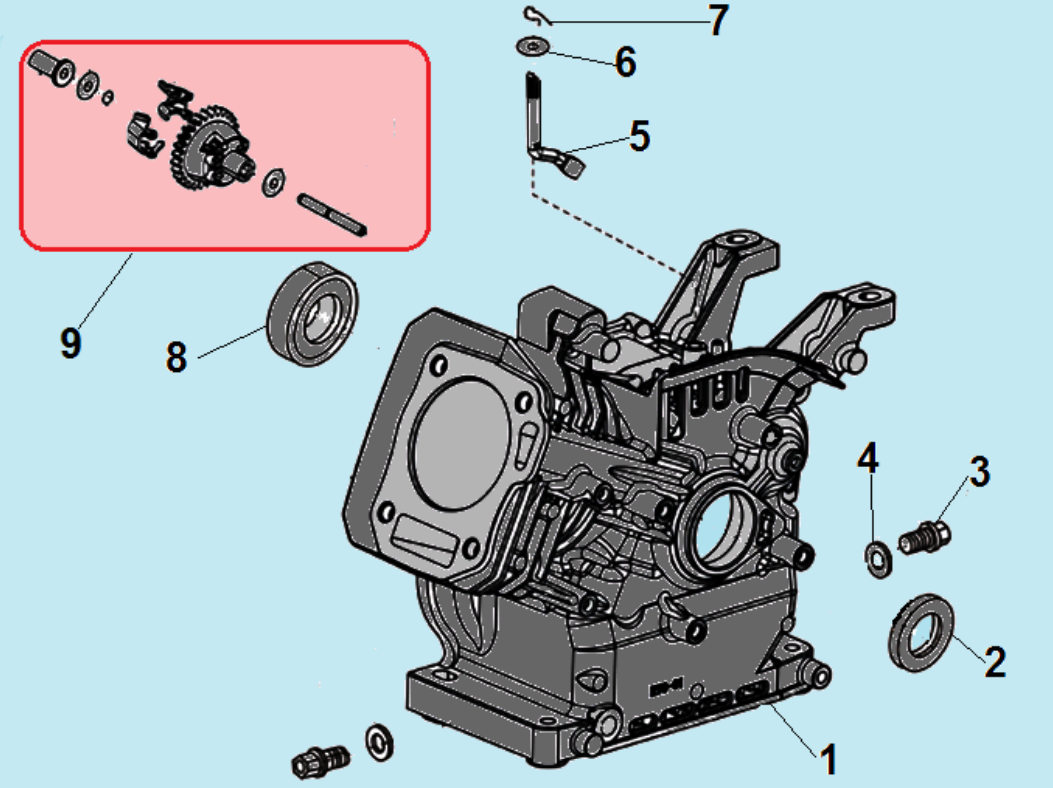 7
6
5
9
8
4
3
2
1