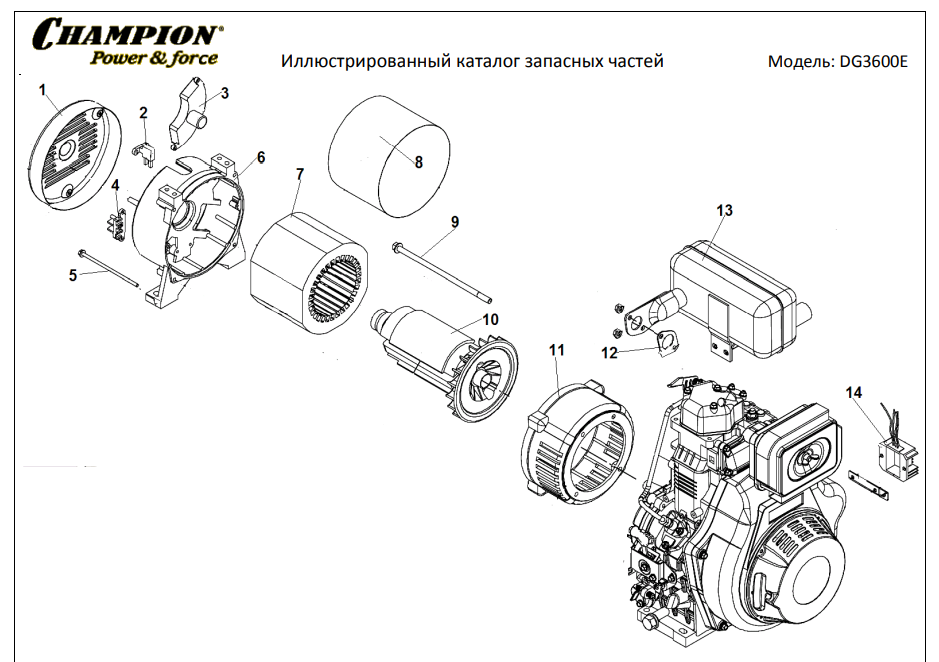 CHAMPION®
Power & force

Иллюстрированный каталог запасных частей

Модель: DG3600E

1
2
3
4
5
6
7
8
9
10
11
12
13
14