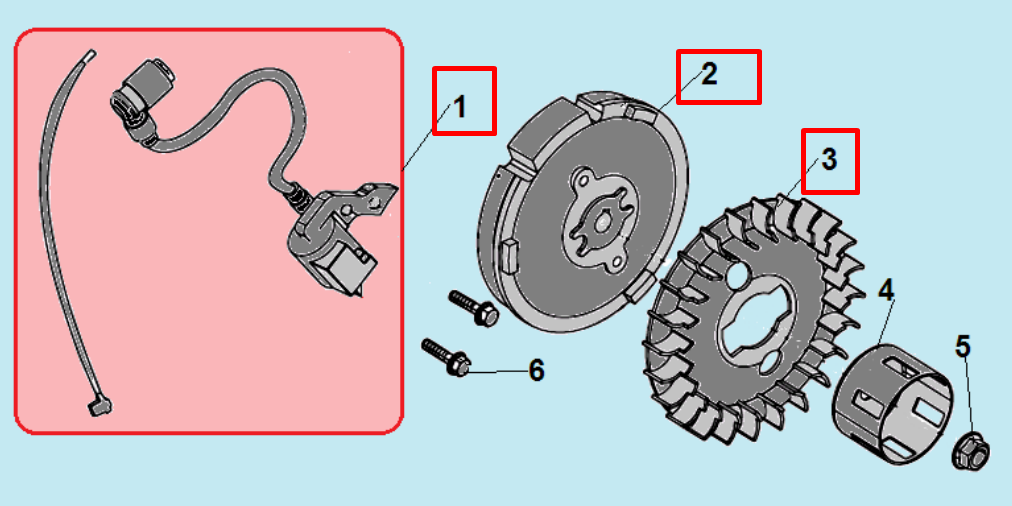 1
2
3
4
5
6