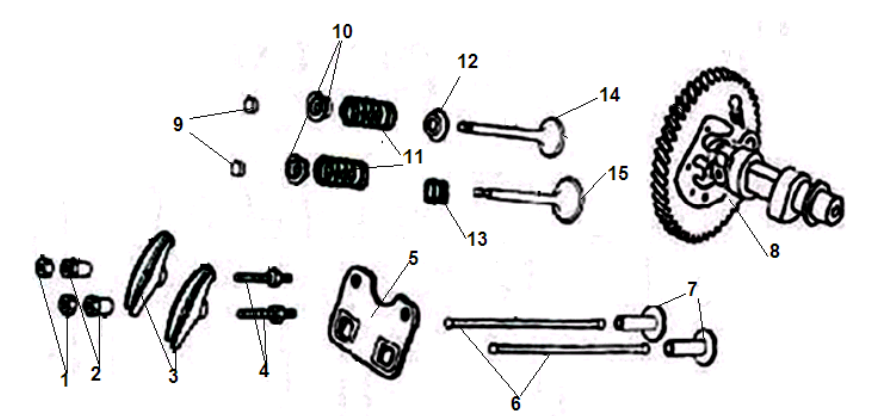 10
12
14
9
11
15
13
8
5
7
1
2
3
4
6