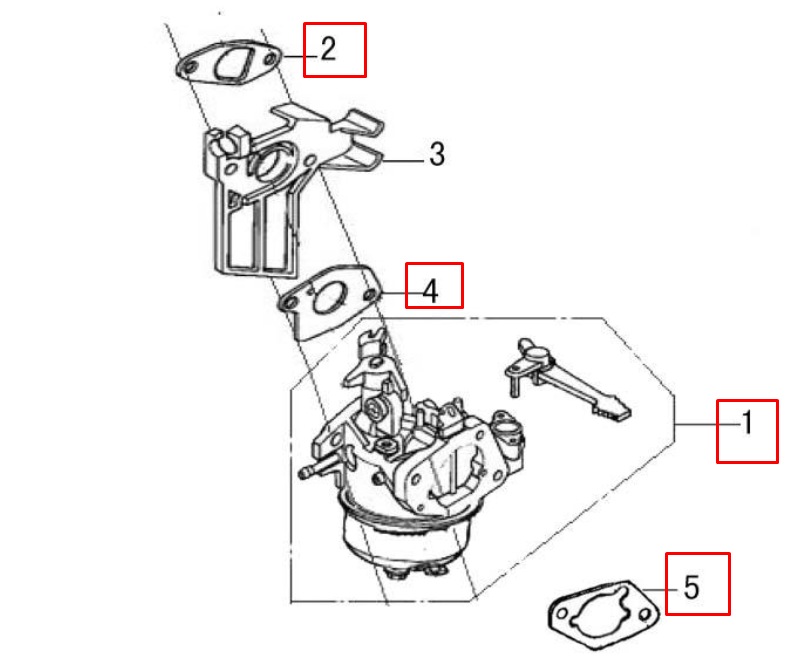 2
3
4
1
5