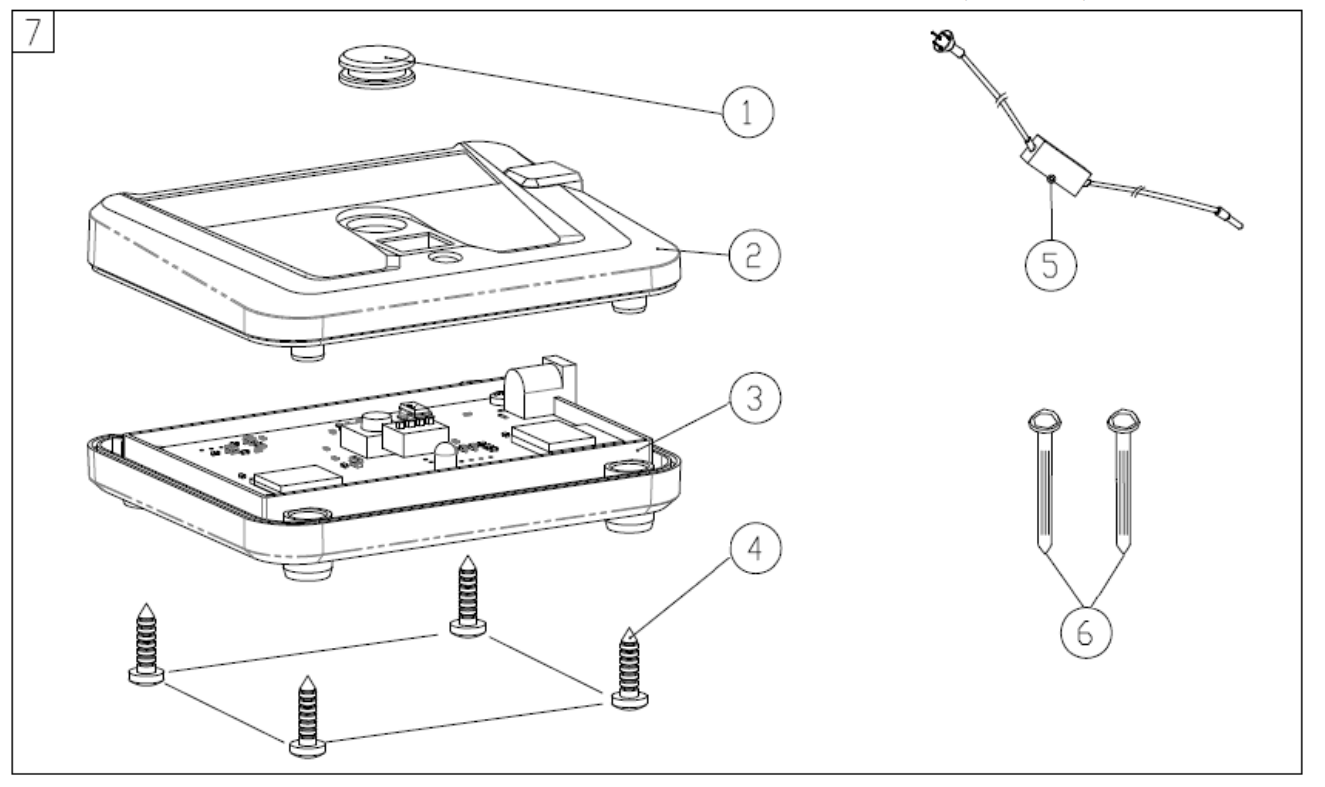 7

1

2

3

4

5

6