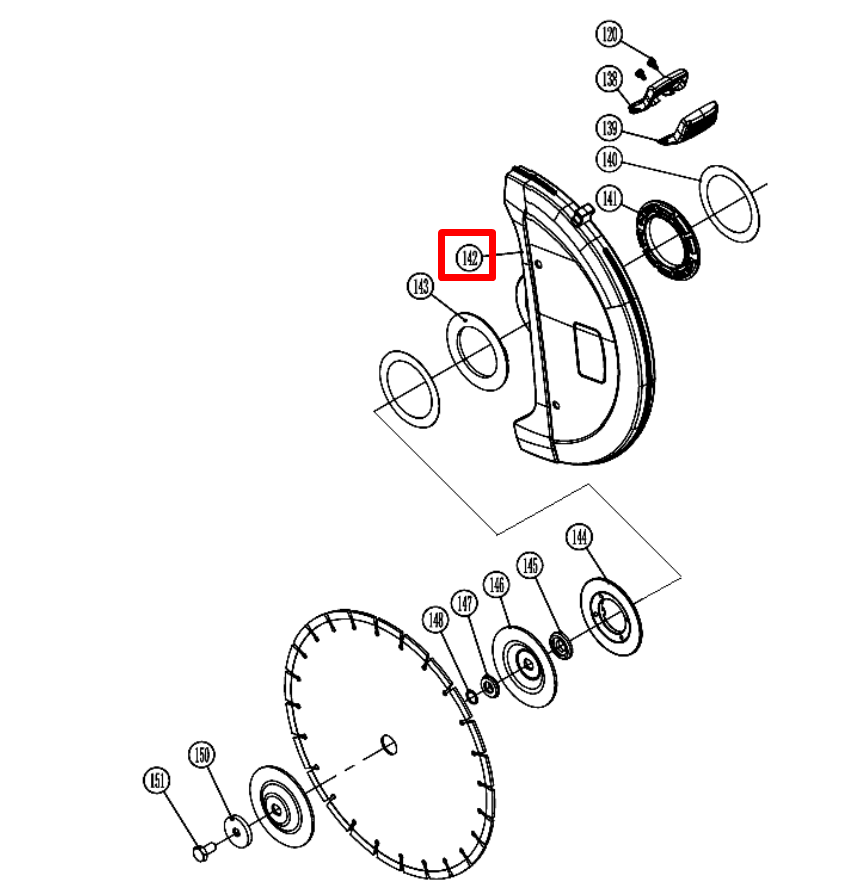 120
138
139
140
141
142
143
144
145
146
147
148
150
151