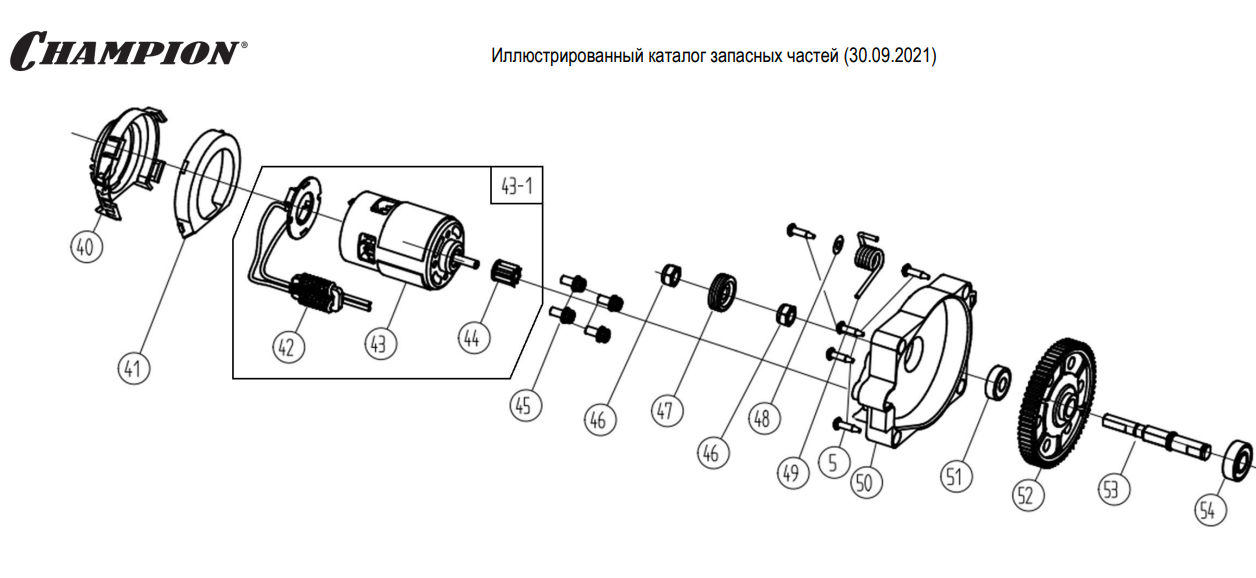 CHAMPION®

Иллюстрированный каталог запасных частей (30.09.2021)

43-1

40
41
42
43
44
45
46
47
46
48
49
5
50
51
52
53
54