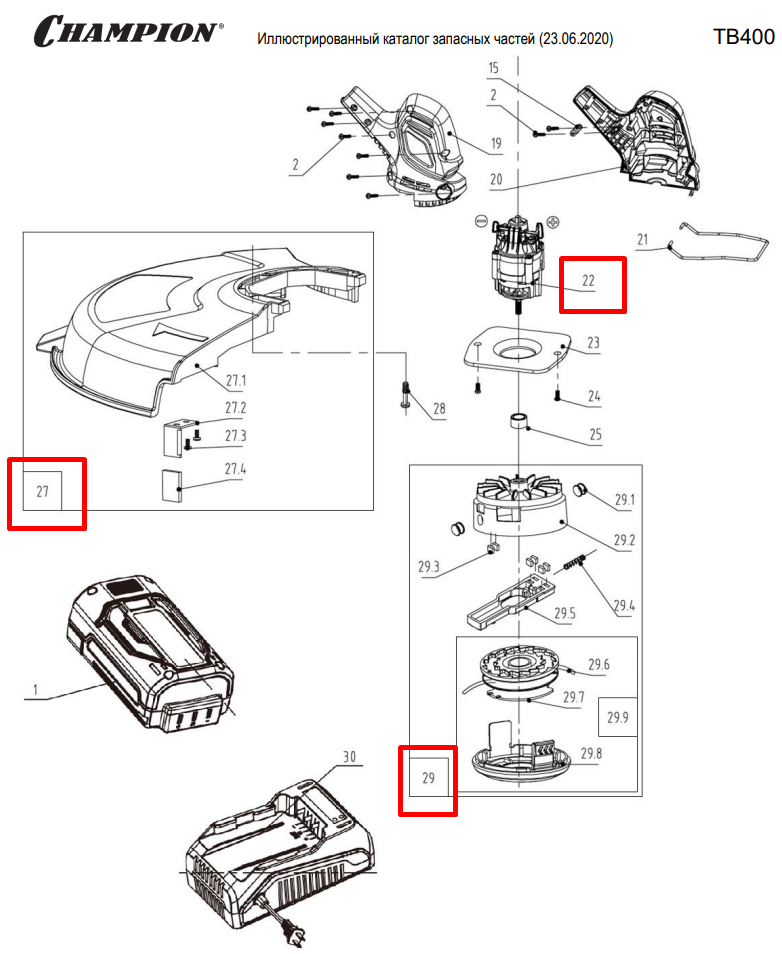 CHAMPION®

Иллюстрированный каталог запасных частей (23.06.2020)

TB400

15
2
2
19
20
21
22
23
24
25
27.1
27.2
27.3
27.4
27
28
29.1
29.2
29.3
29.4
29.5
29.6
29.7
29.8
29.9
29
1
30