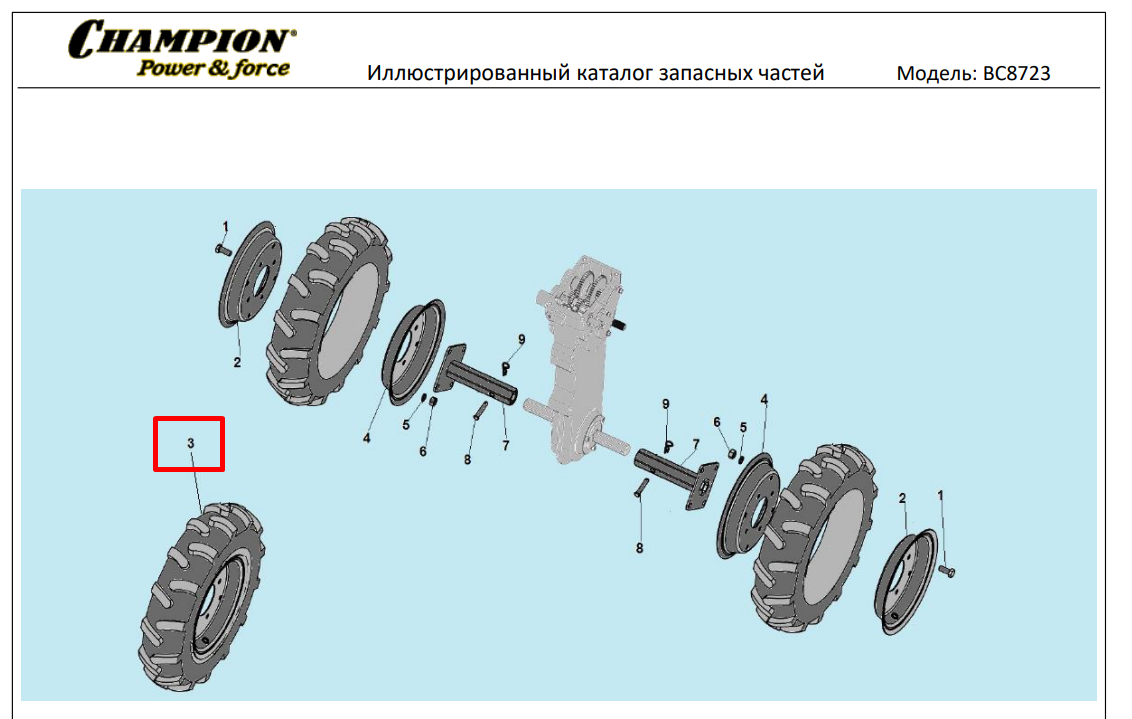 CHAMPION®
Power & force

Иллюстрированный каталог запасных частей

Модель: BC8723

1
2
3
4
5
6
8
7
9
9
7
6
5
4
8
2
1