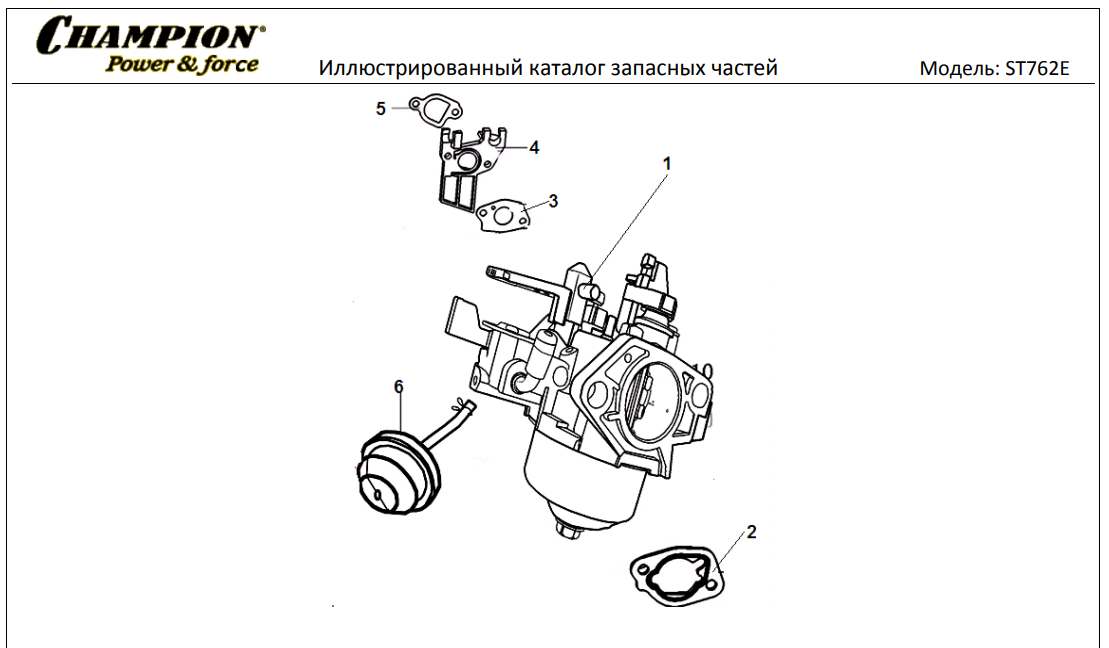 CHAMPION®
Power & force

Иллюстрированный каталог запасных частей

Модель: ST762E

5
4
1
3
6
2