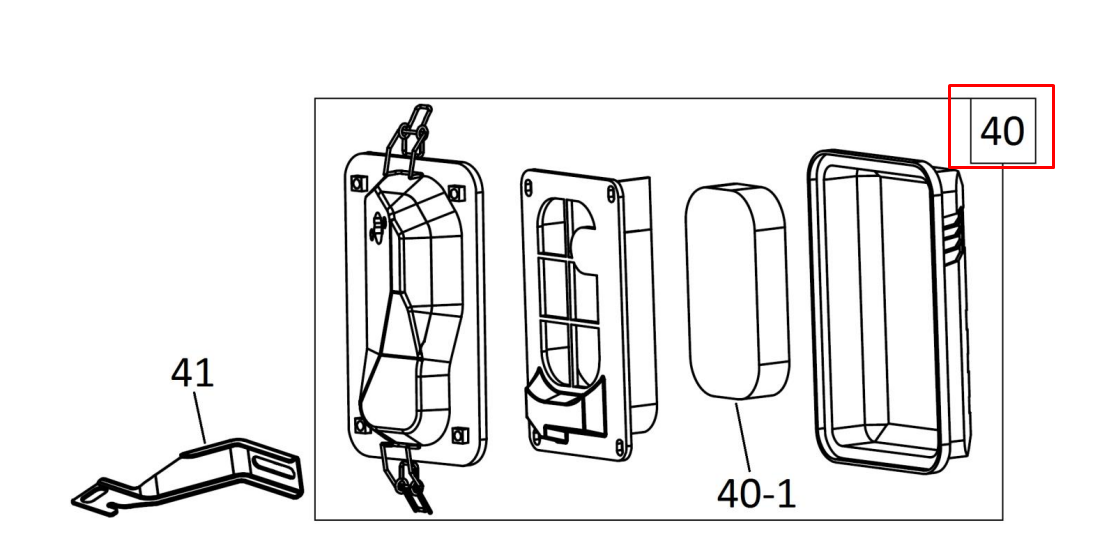 40
41
40-1