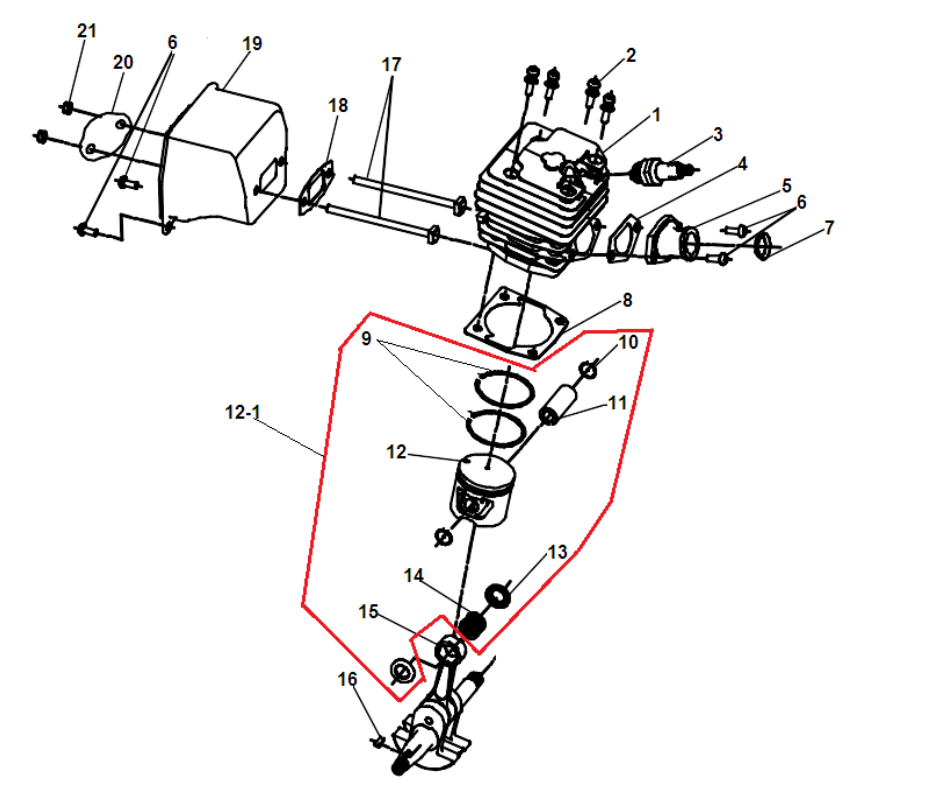 21
20
6
19
17
18
2
1
3
4
5
6
7
8
9
10
11
12-1
12
13
14
15
16