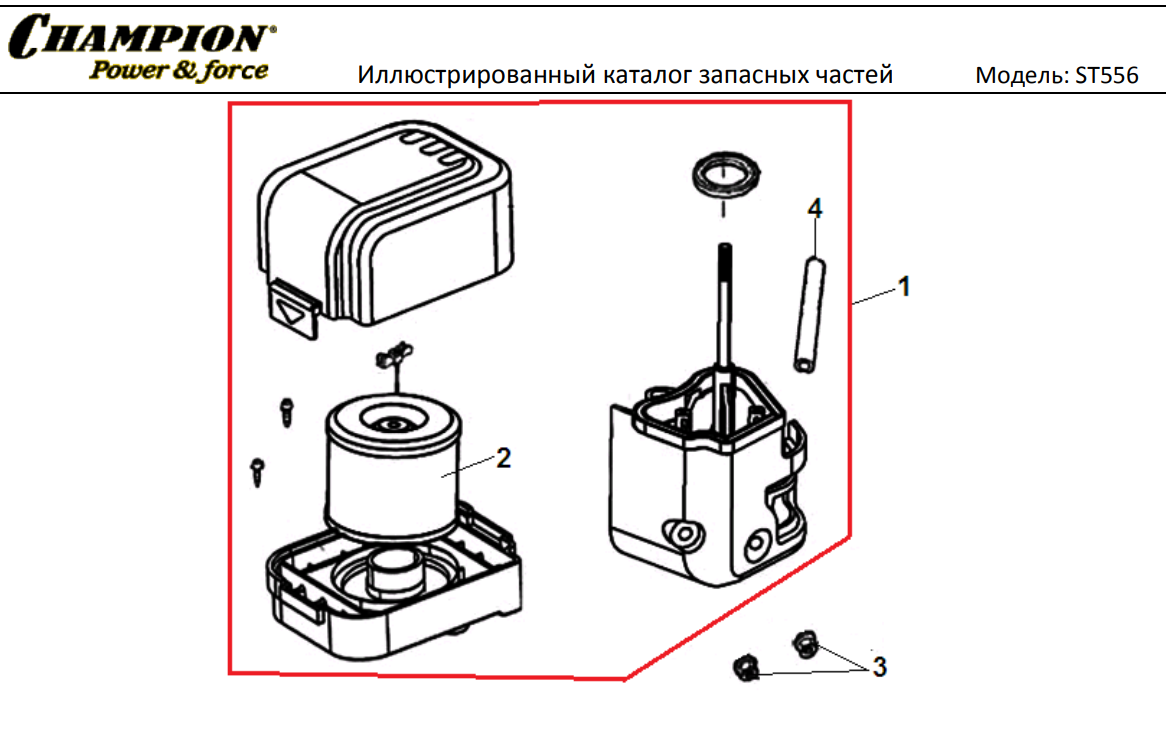 CHAMPION®
Power & force

Иллюстрированный каталог запасных частей

Модель: ST556

4

1

2

3