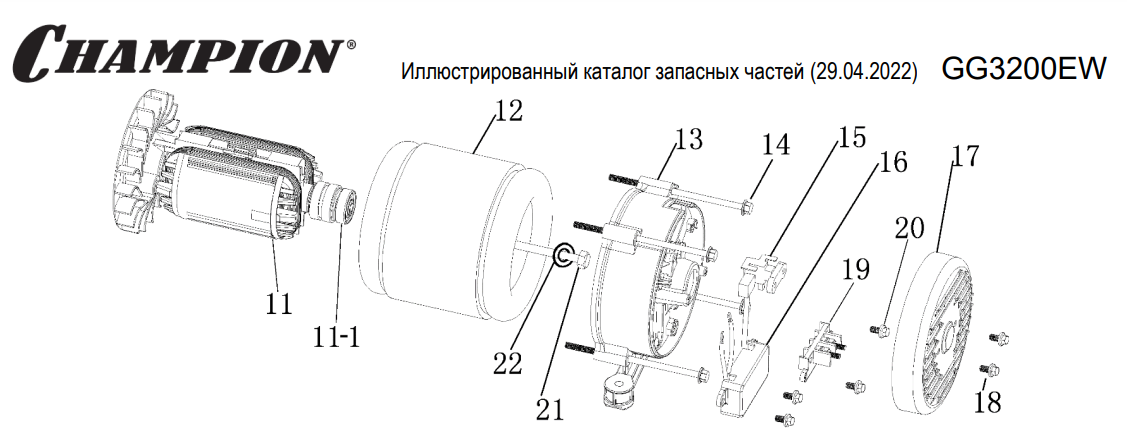 CHAMPION®

Иллюстрированный каталог запасных частей (29.04.2022) GG3200EW

12
13
14
15
16
17
20
19
11
11-1
22
21
18