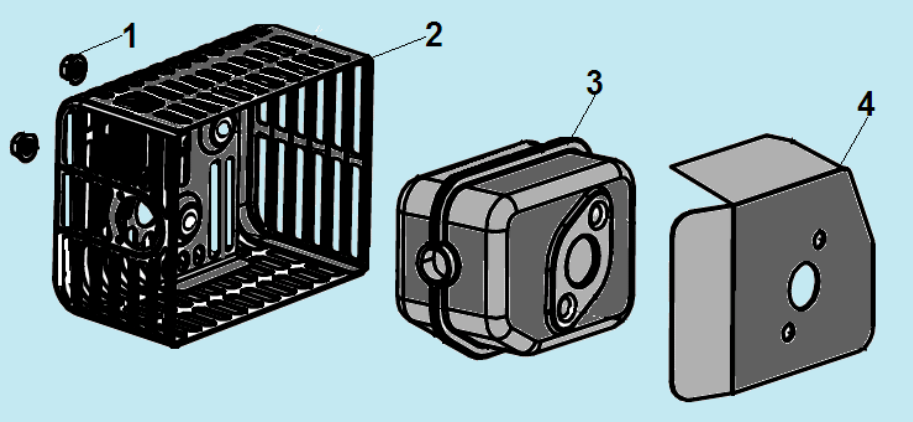 1
2
3
4