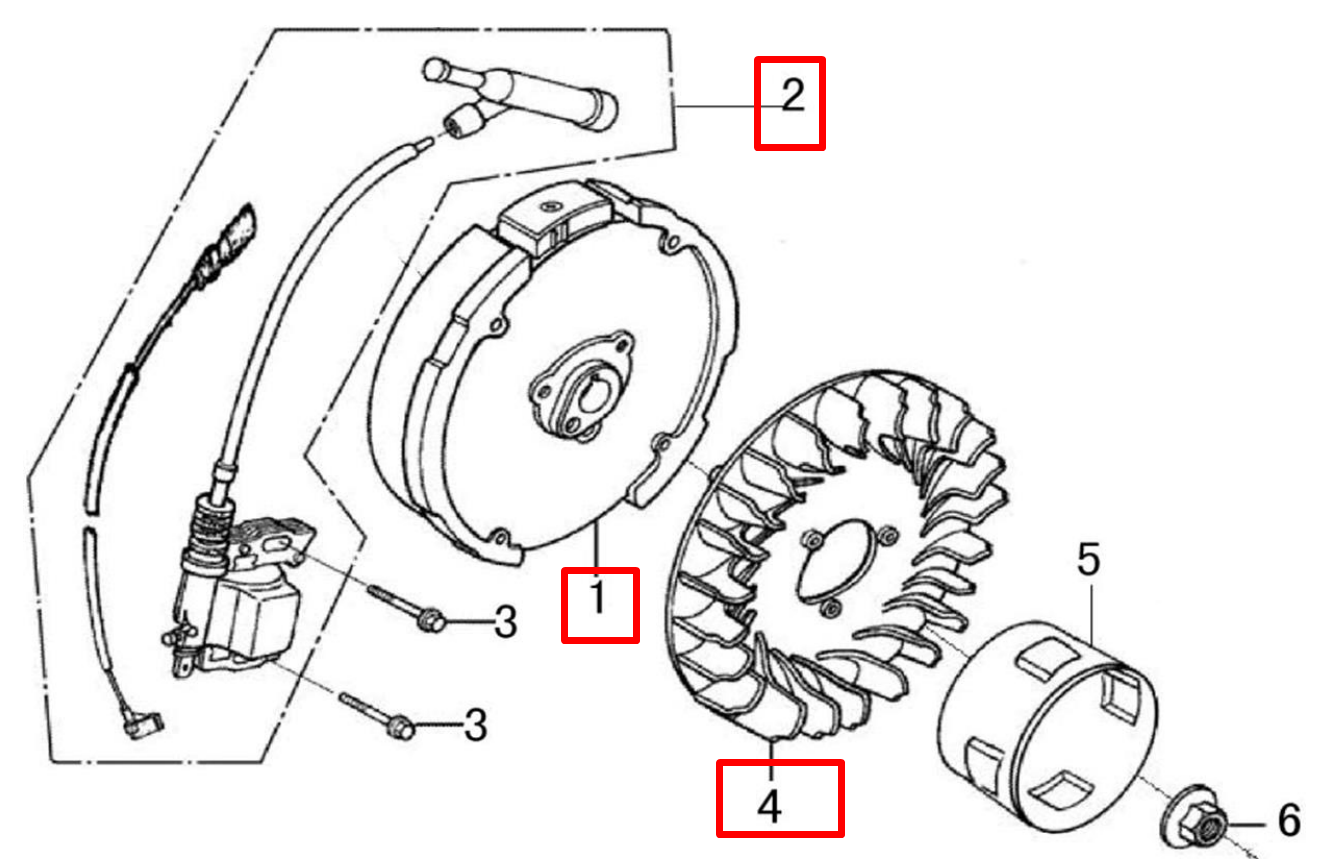 2
1
3
3
5
4
6