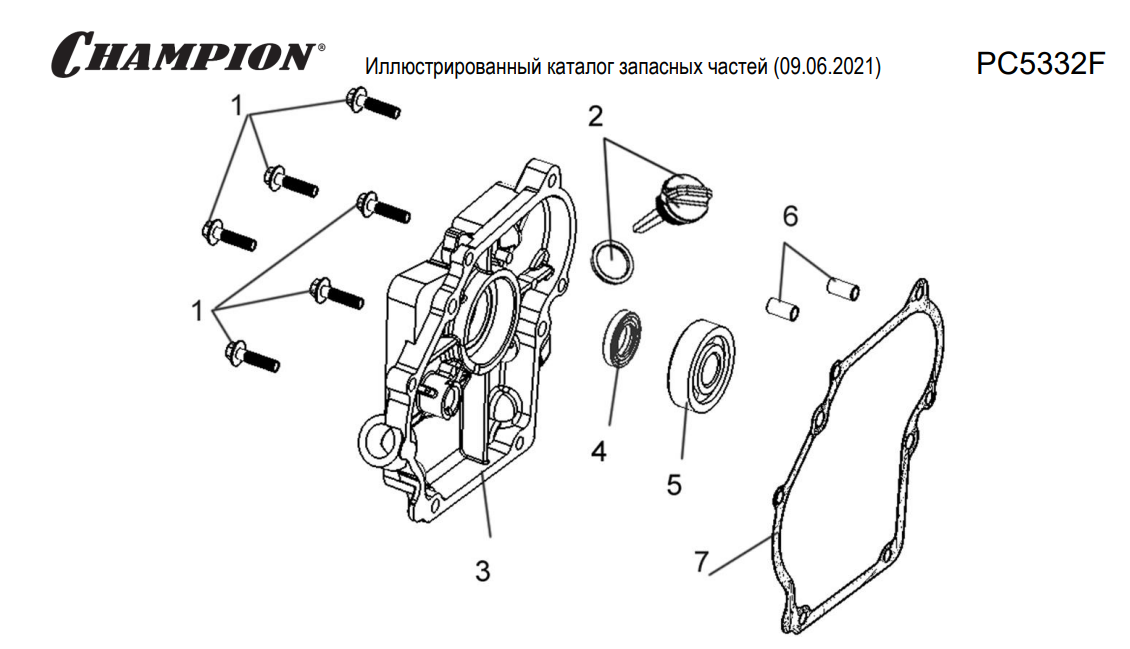 CHAMPION®

Иллюстрированный каталог запасных частей (09.06.2021)

PC5332F

1
2
6
1
4
5
3
7