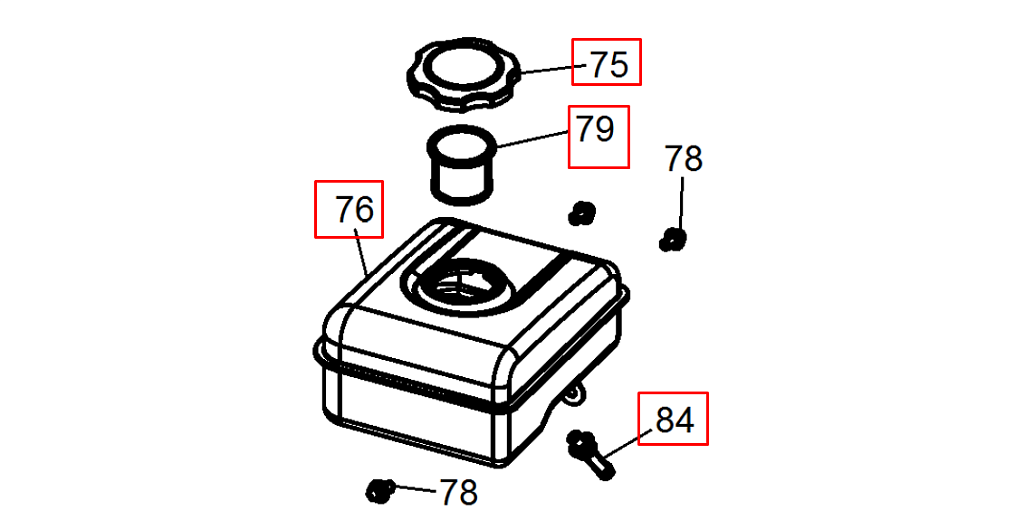 75
79
78
76
84
78