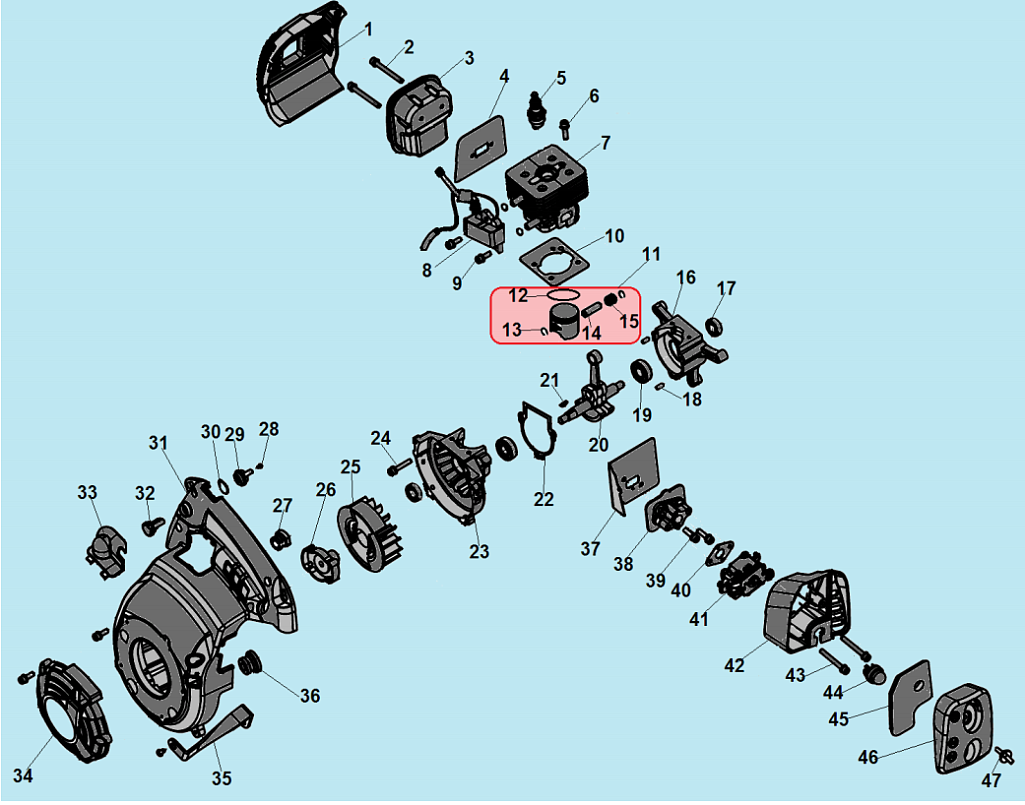 1
2
3
4
5
6
7
8
9
10
11
12
13
14
15
16
17
18
19
20
21
22
23
24
25
26
27
28
29
30
31
32
33
34
35
36
37
38
39
40
41
42
43
44
45
46
47