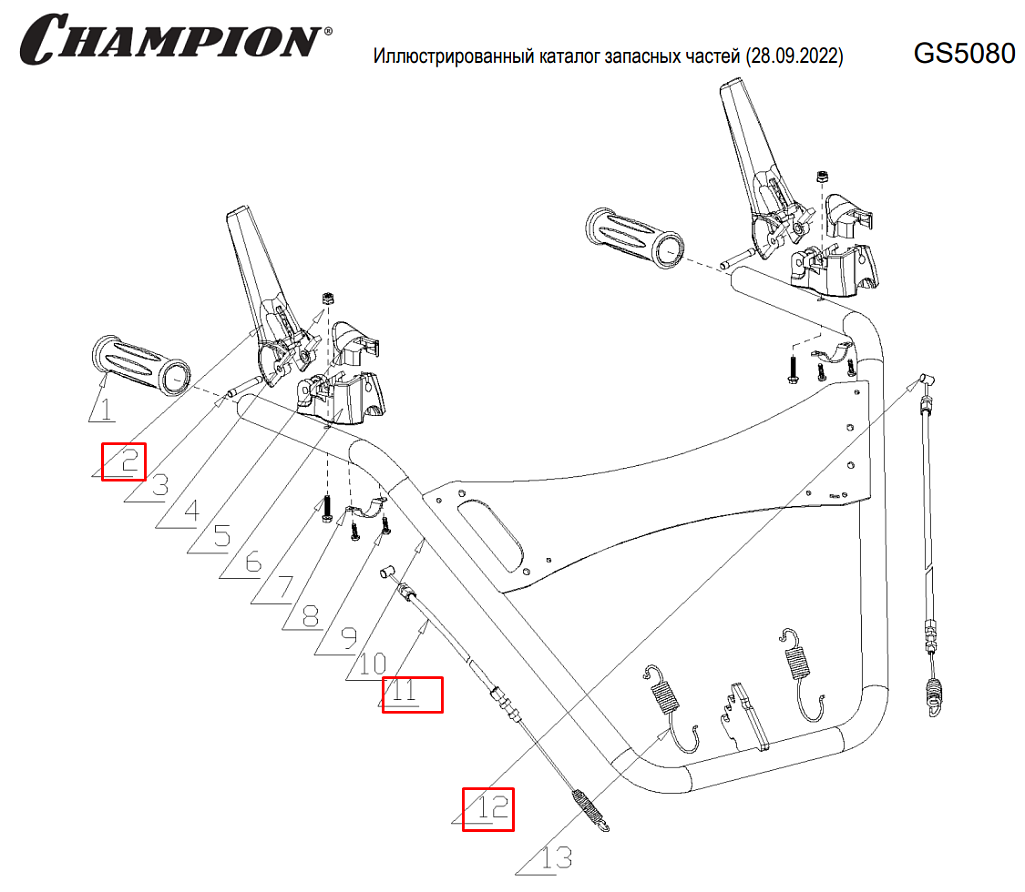 CHAMPION®

Иллюстрированный каталог запасных частей (28.09.2022)

GS5080

1
2
3
4
5
6
7
8
9
10
11
12
13