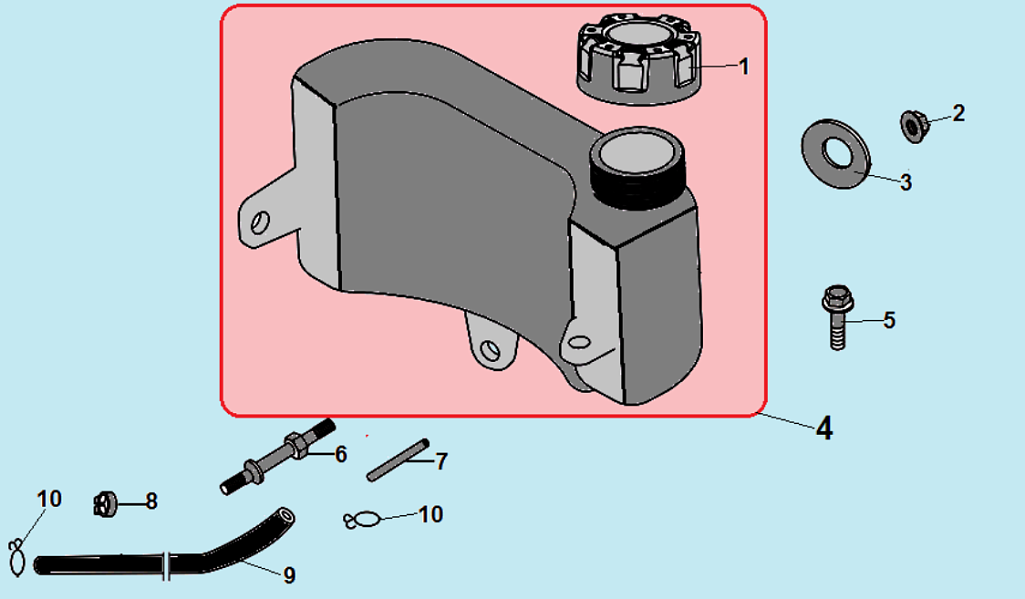 1
2
3
5
4
6
7
10
8
10
9