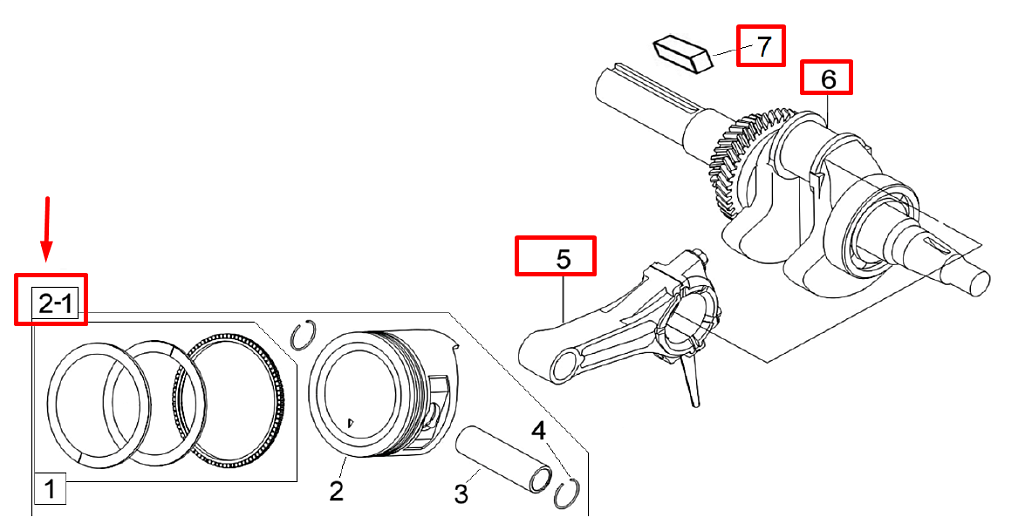 7
6
5
2-1
1
2
3
4