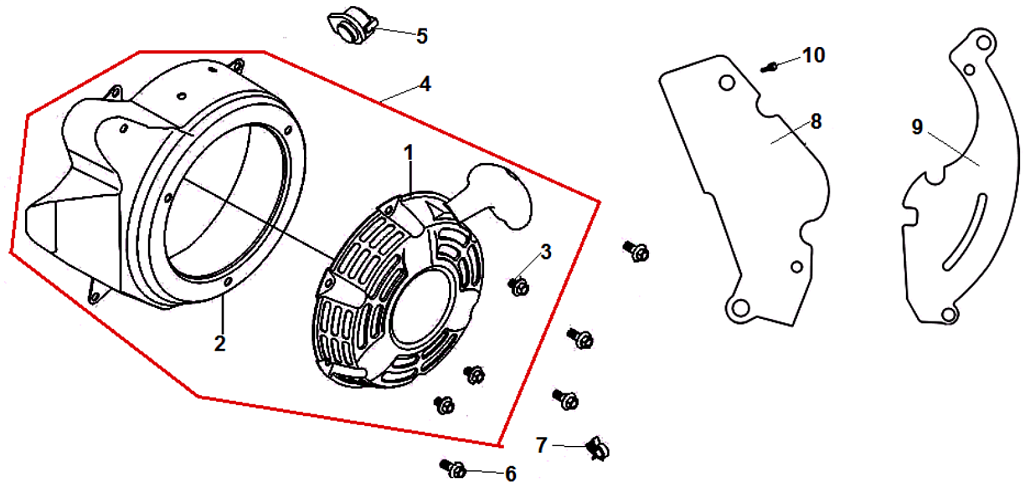 5
10
4
8
9
1
3
2
7
6