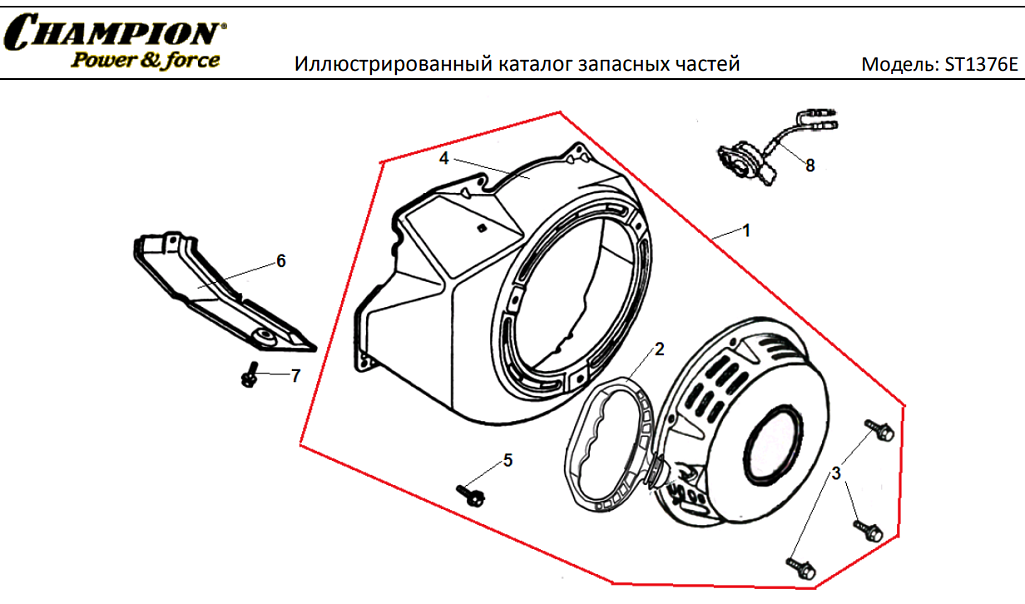 CHAMPION®
Power & force

Иллюстрированный каталог запасных частей

Модель: ST1376E

4
8
1
6
2
7
5
3