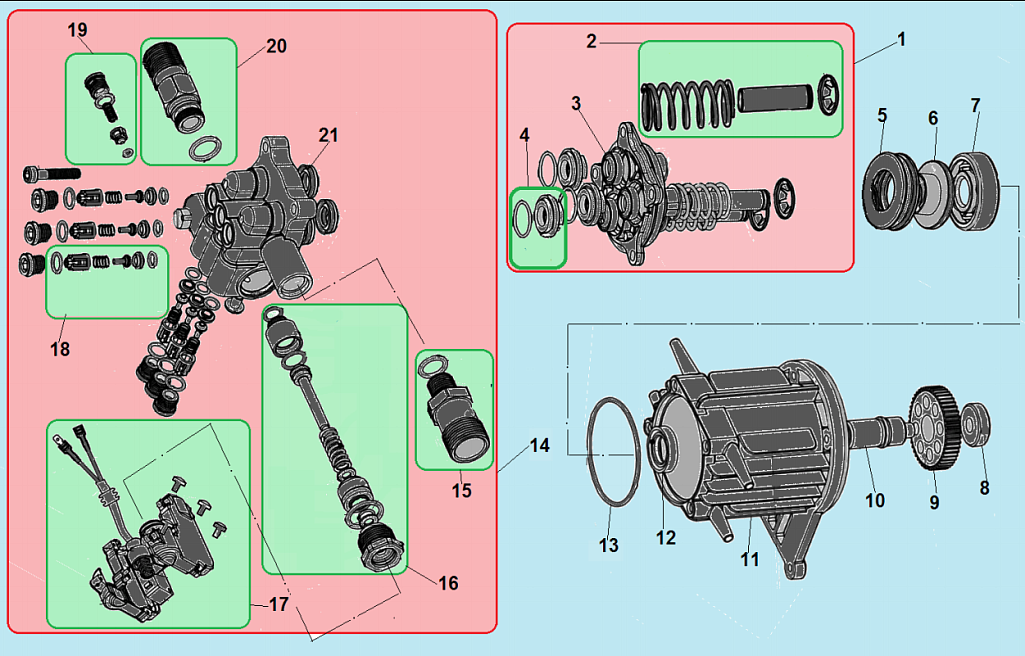 19
20
21
18
17
16
15
14
2
1
3
4
5
6
7
13
12
11
10
9
8