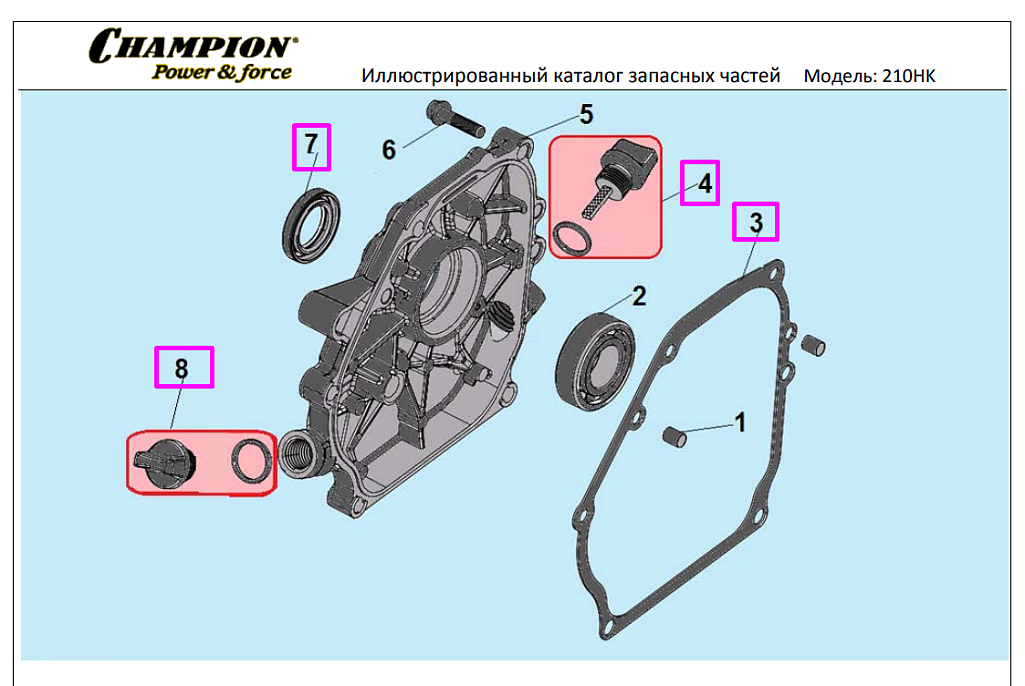 CHAMPION®
Power & force

Иллюстрированный каталог запасных частей Модель: 210HK

7
6
5
4
3
2
8
1