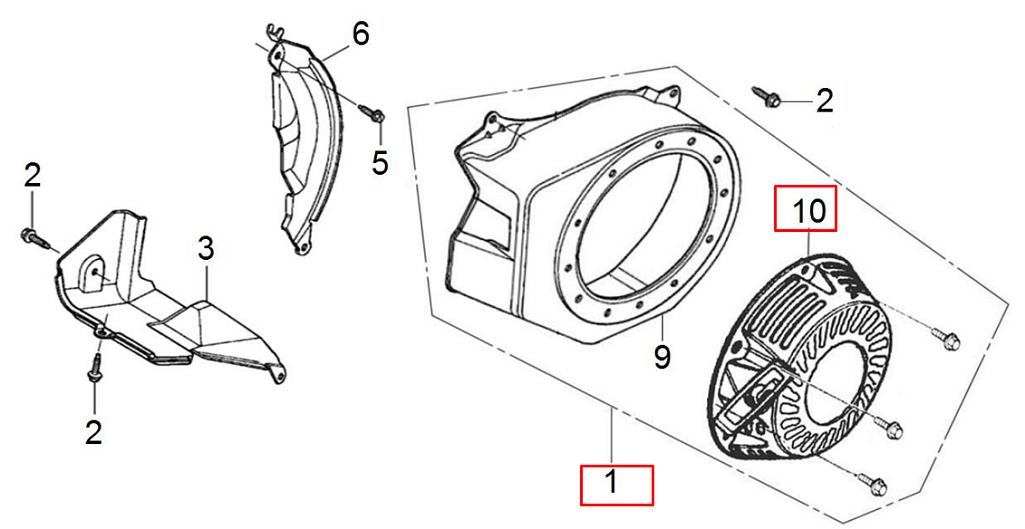 6
2
5
2
3
10
9
2
1