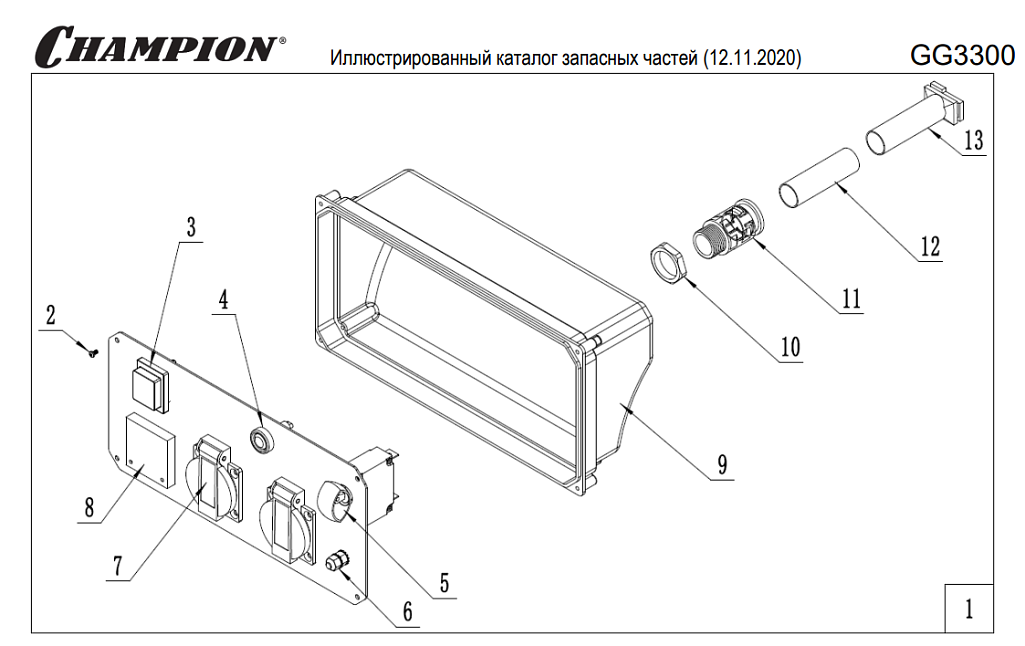 CHAMPION®

Иллюстрированный каталог запасных частей (12.11.2020)

GG3300

13

12

11

10

9

3

4

2

8

7

5

6

1