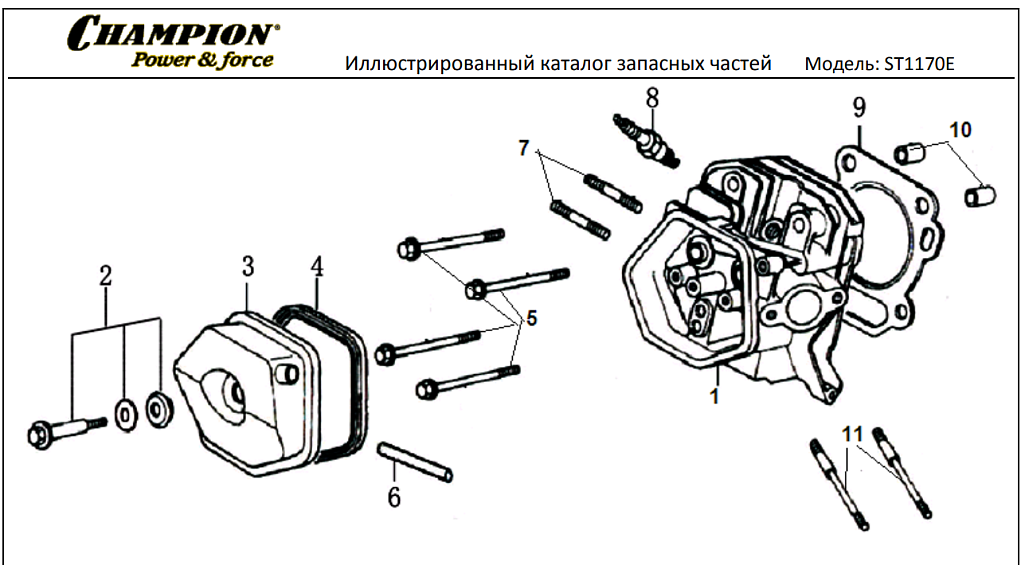 CHAMPION®
Power & force

Иллюстрированный каталог запасных частей Модель: ST1170E

8
9
10
7
2
3
4
5
1
6
11