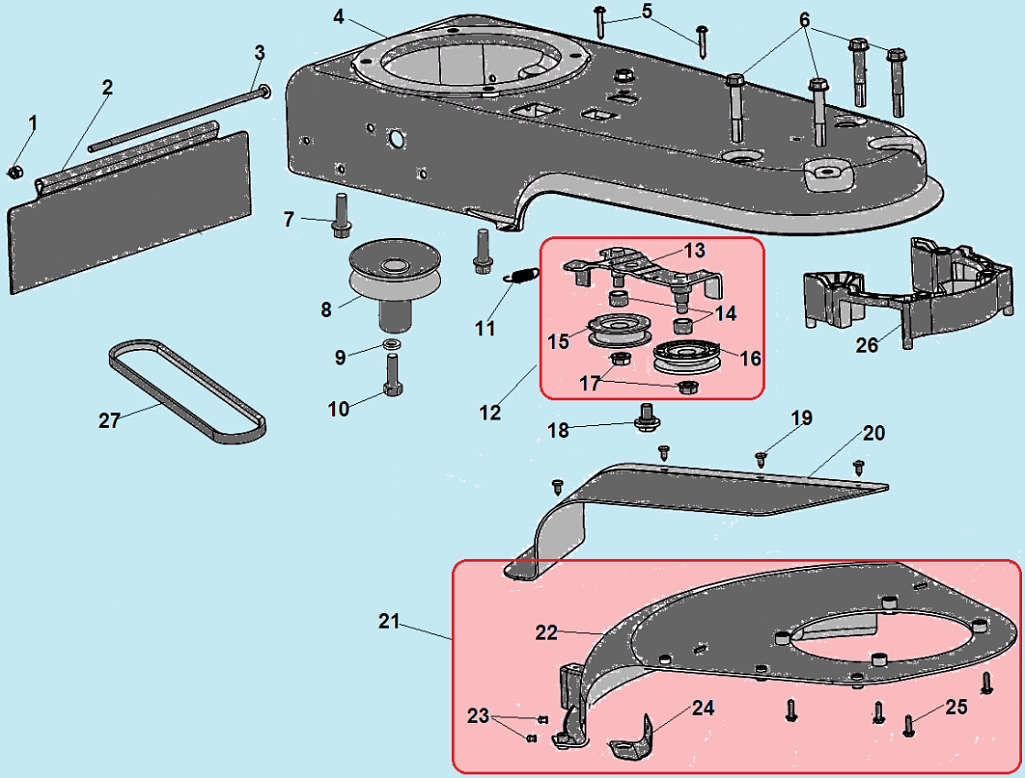 1
2
3
4
5
6
7
8
9
10
11
12
13
14
15
16
17
18
19
20
21
22
23
24
25
26
27