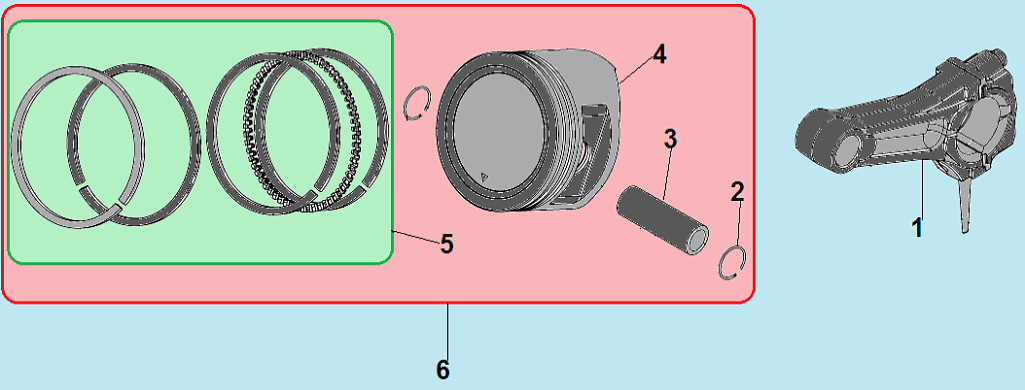 4
3
2
1
5
6