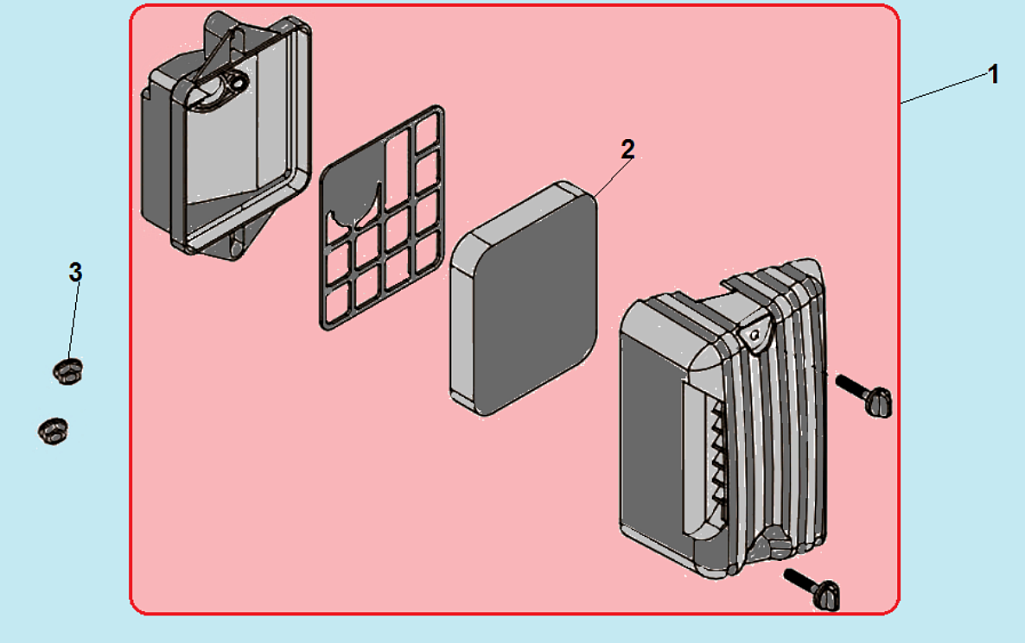 1
2
3