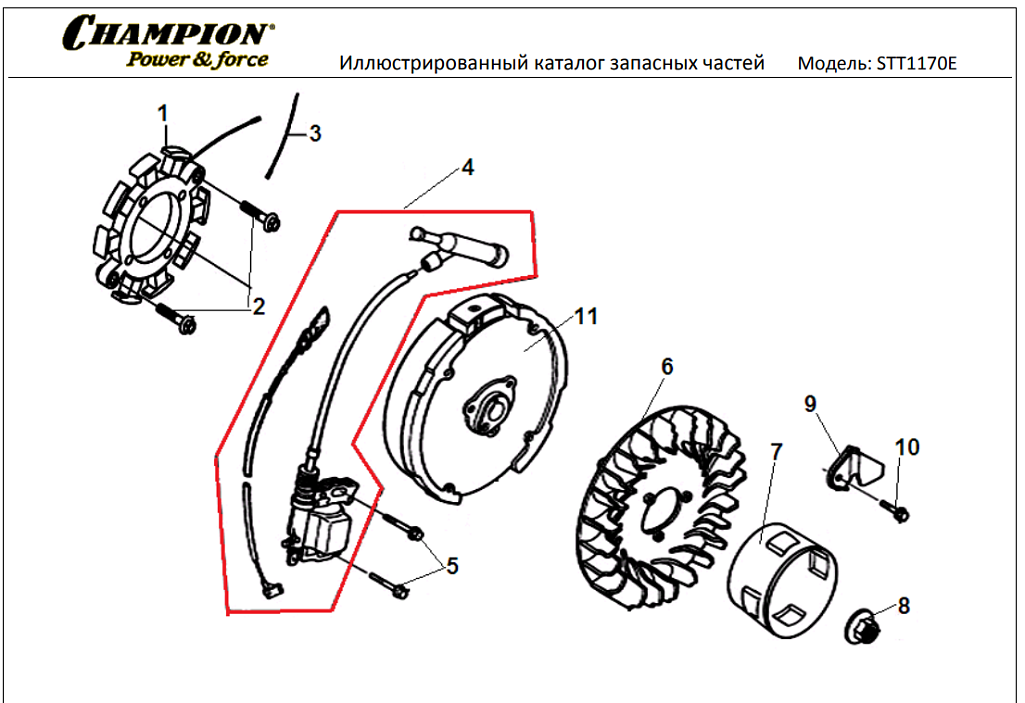 CHAMPION®
Power & force

Иллюстрированный каталог запасных частей Модель: STT1170E

1
3
4
2
11
6
9
10
7
5
8