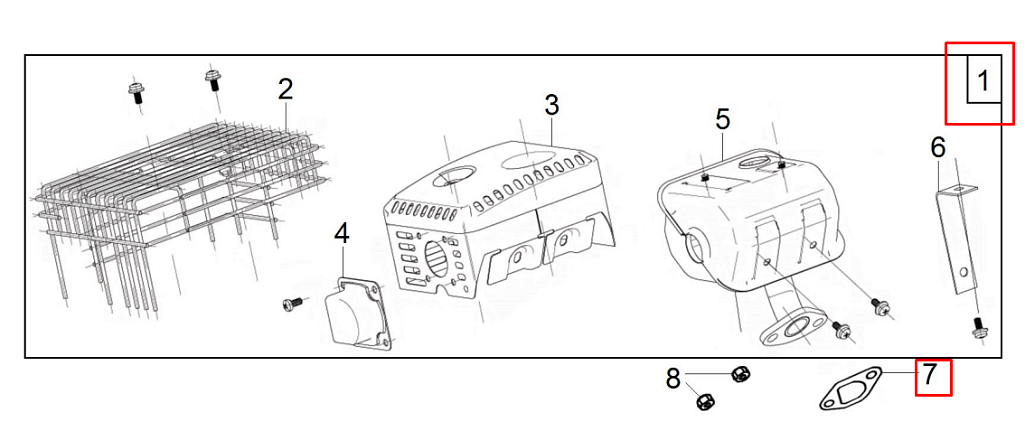 1
2
3
4
5
6
7
8