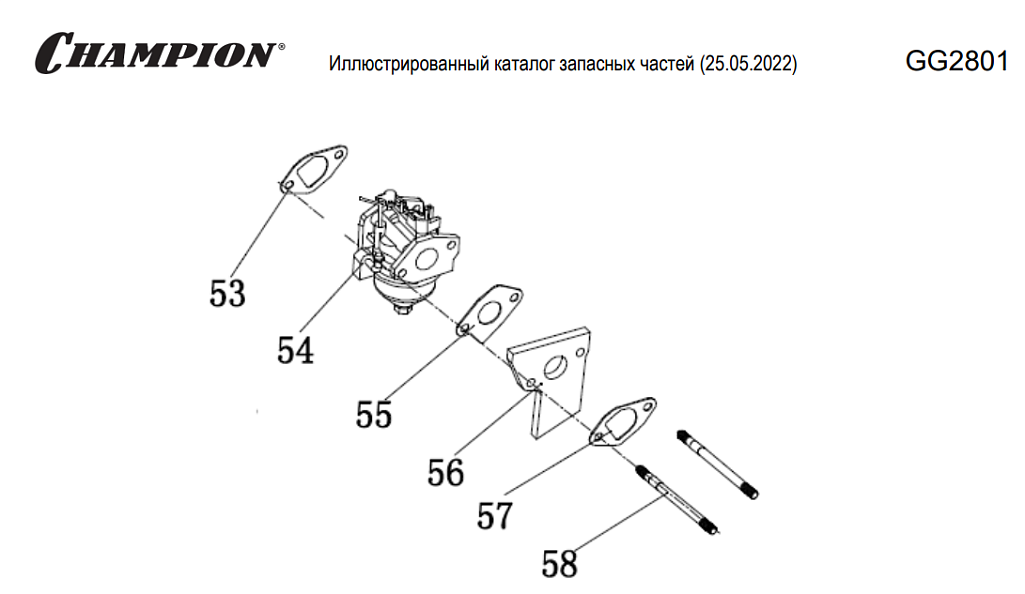 CHAMPION®

Иллюстрированный каталог запасных частей (25.05.2022)

GG2801

53

54

55

56

57

58