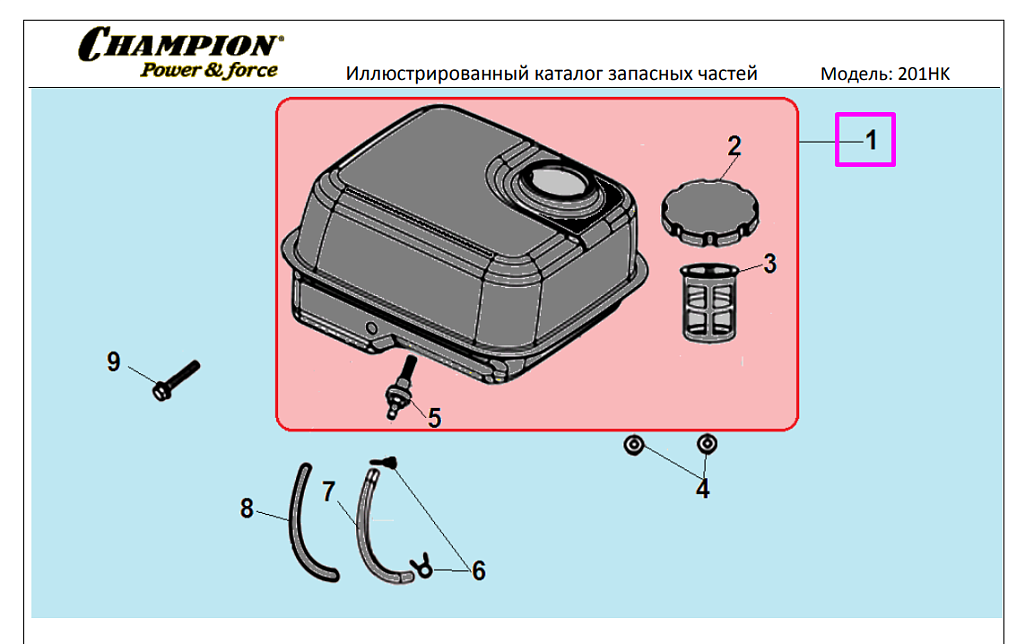 CHAMPION®
Power & force

Иллюстрированный каталог запасных частей

Модель: 201НК

1
2
3
9
5
4
8
7
6