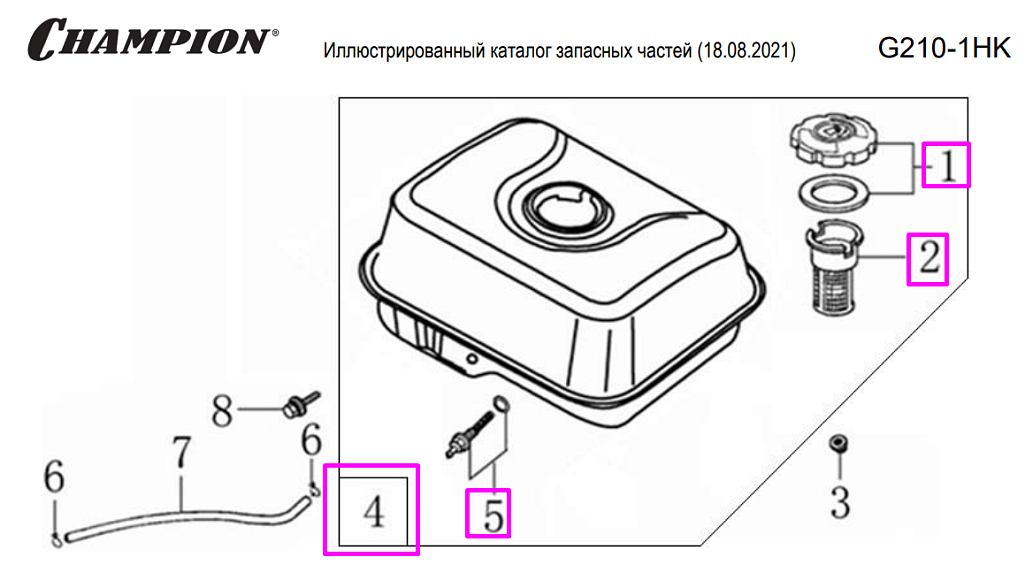 CHAMPION®

Иллюстрированный каталог запасных частей (18.08.2021)

G210-1HK

1
2
8
6
7
6
4
5
3