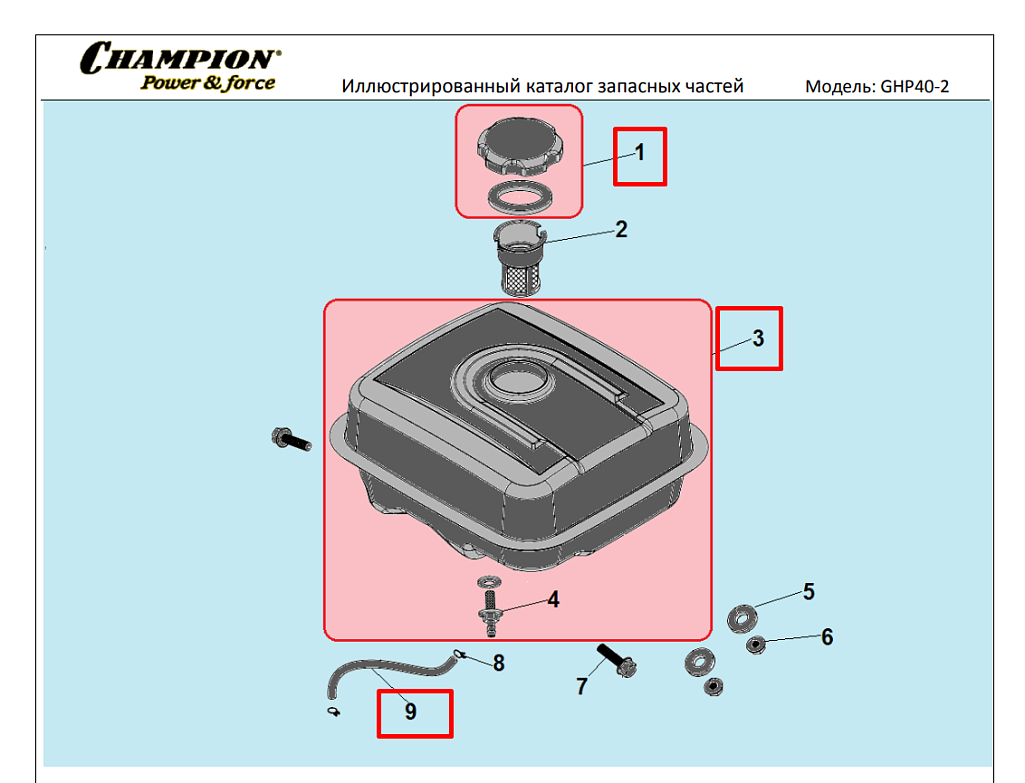 CHAMPION®
Power & force

Иллюстрированный каталог запасных частей

Модель: GHP40-2

1
2
3
4
5
6
7
8
9