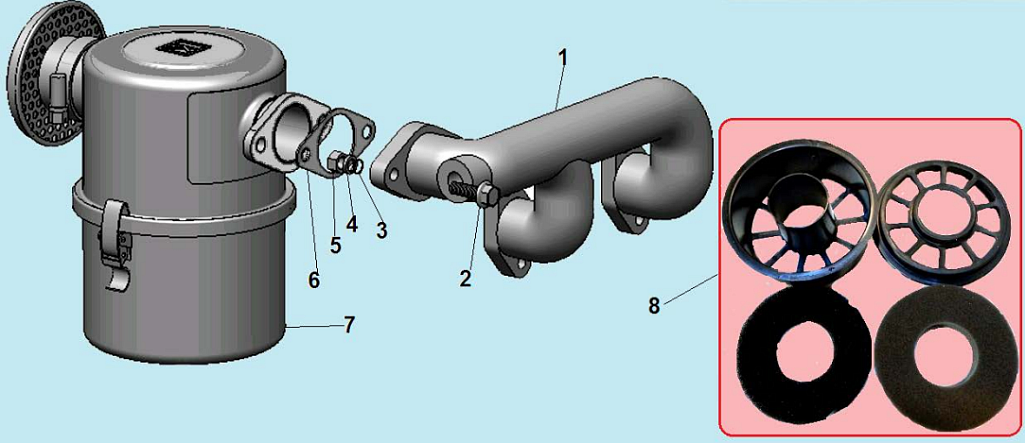 1
2
3
4
5
6
7
8