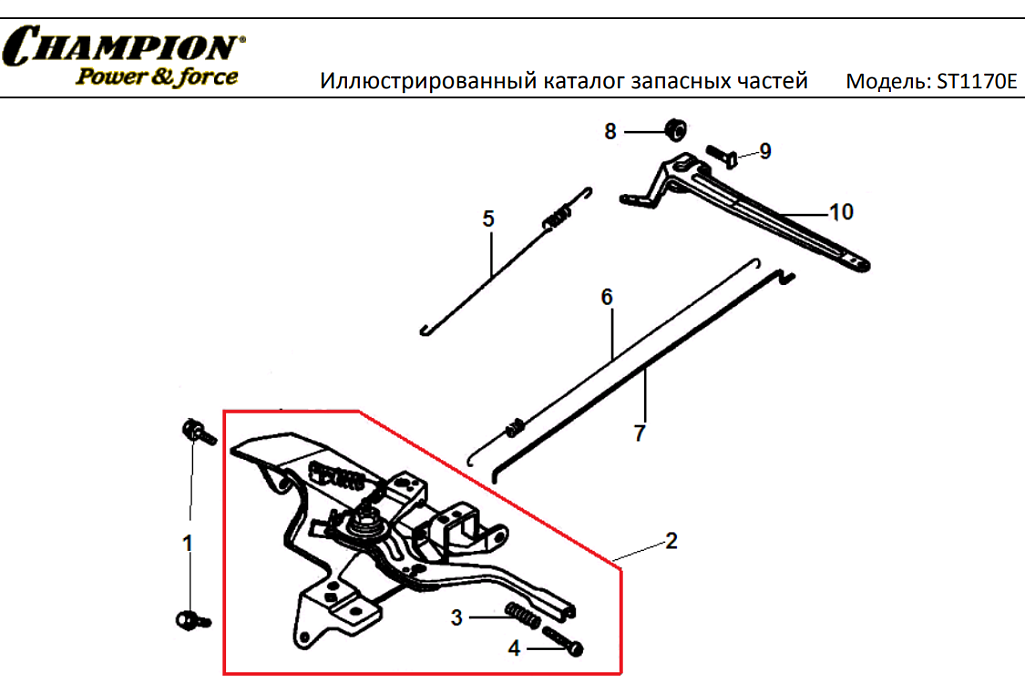 CHAMPION®
Power & force

Иллюстрированный каталог запасных частей

Модель: ST1170E

8
9
10
5
6
7
1
2
3
4