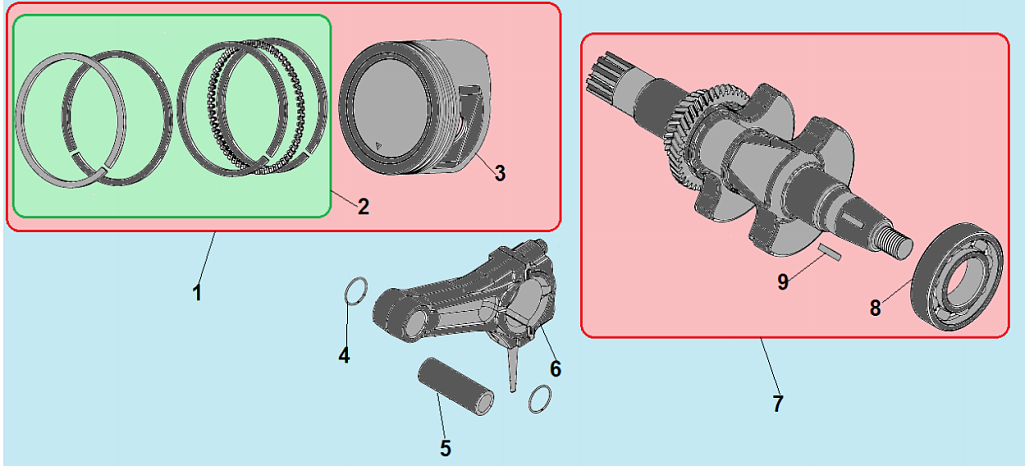 3
2
1
4
6
5
9
8
7