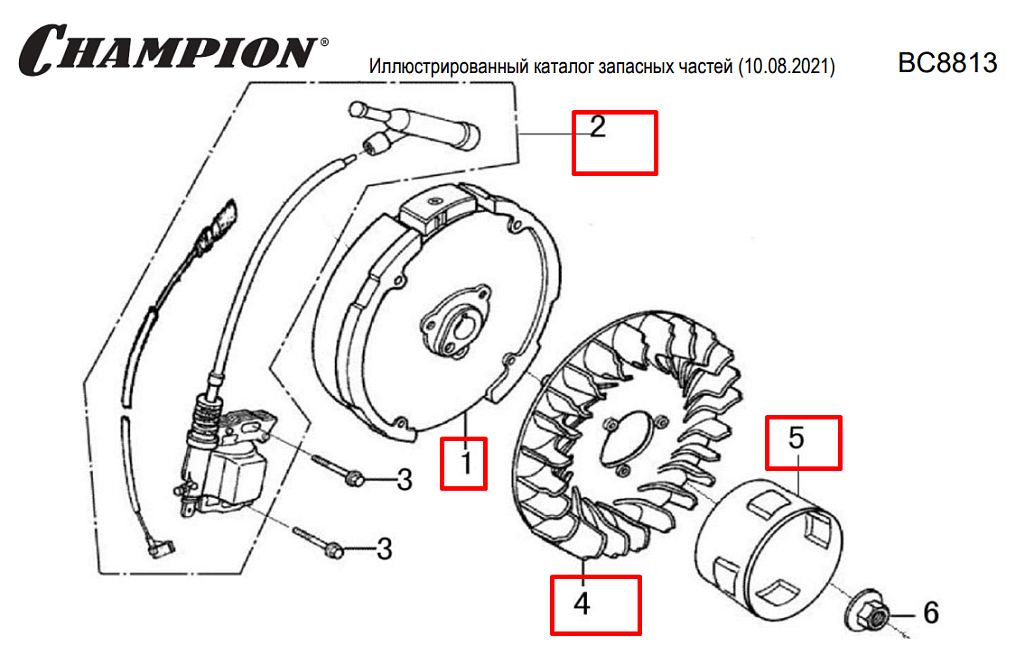 CHAMPION®
Иллюстрированный каталог запасных частей (10.08.2021)
BC8813

2
1
3
3
5
4
6