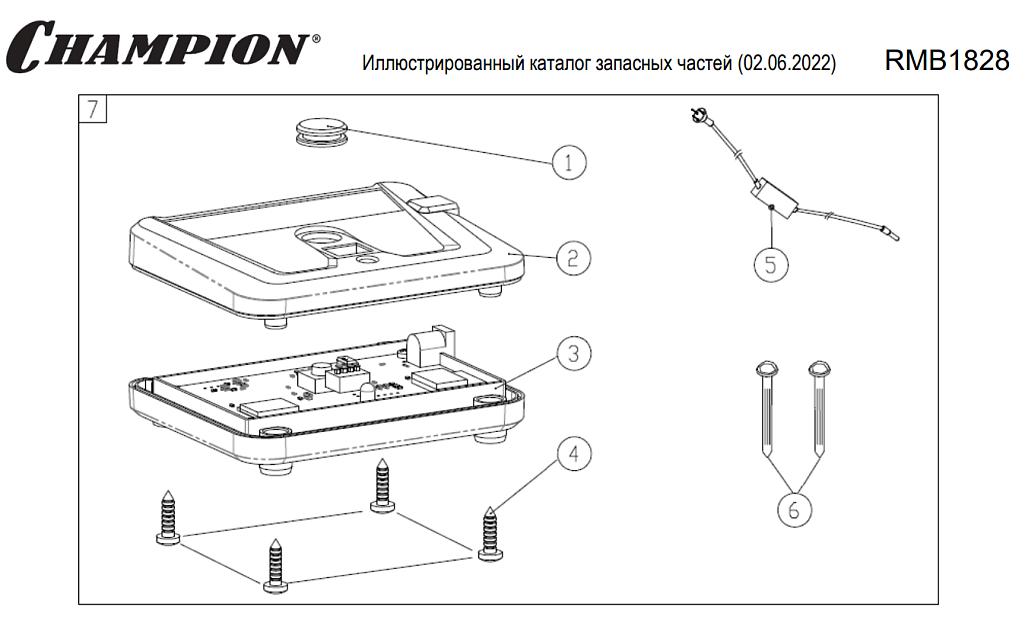 CHAMPION®

Иллюстрированный каталог запасных частей (02.06.2022)

RMB1828

7

1

2

3

4

5

6