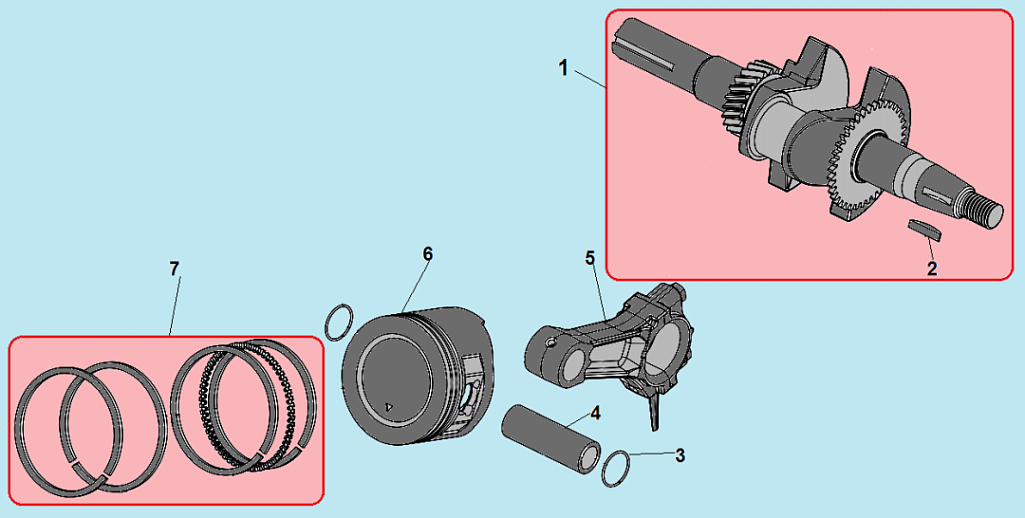 1

2

7

6

5

4

3