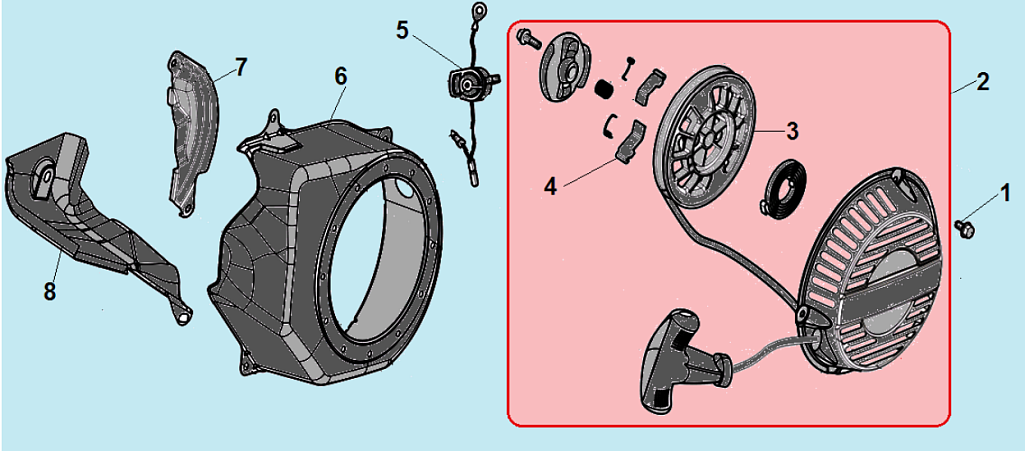 5
7
6
2
3
4
1
8